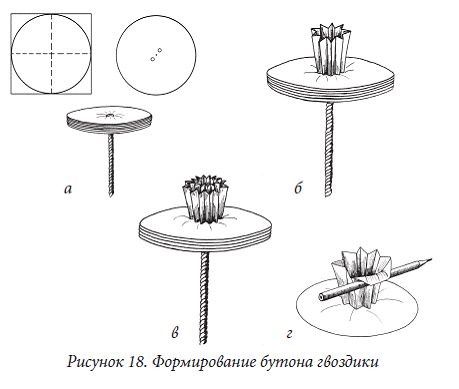 а

б

в

г

Рисунок 18. Формирование бутона гвоздики