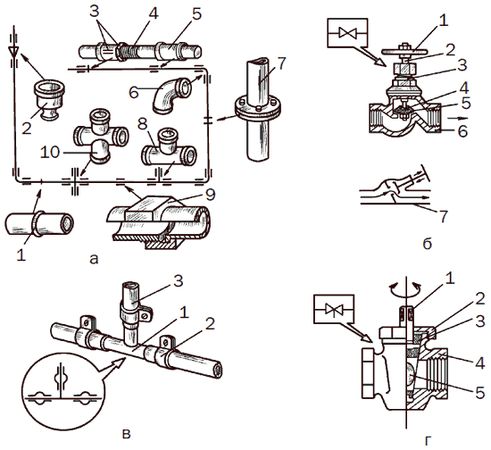 3
4
5
7
6
2
8
10
9
1
а
1
2
3
4
5
6
7
б
3
1
2
в
1
2
3
4
5
г