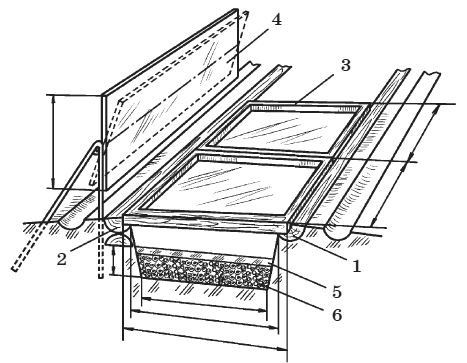 4
3
2
1
5
6