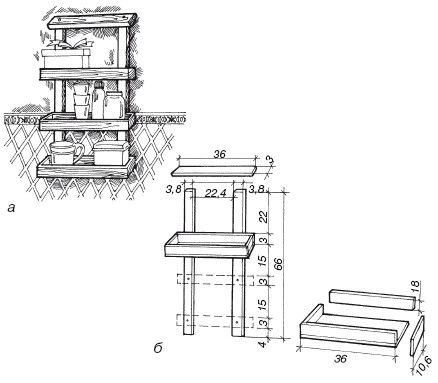 а

36
3
3,8
22,4
3,8
22
3
15
66
3
15
3
4
б
18
36
10,6