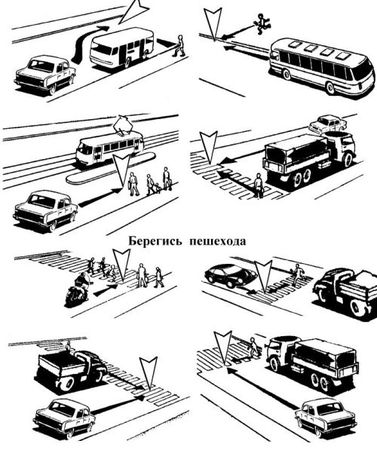 Берегись пешехода