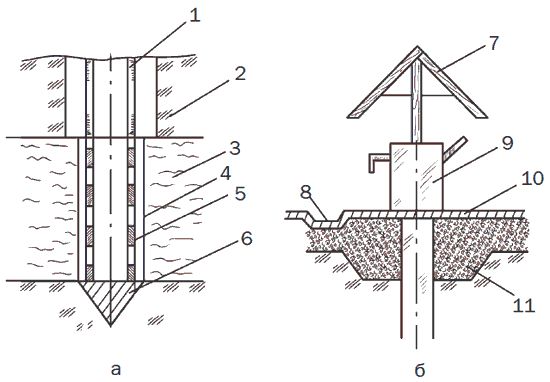 1
2
3
4
5
6
а
7
9
8
10
11
б