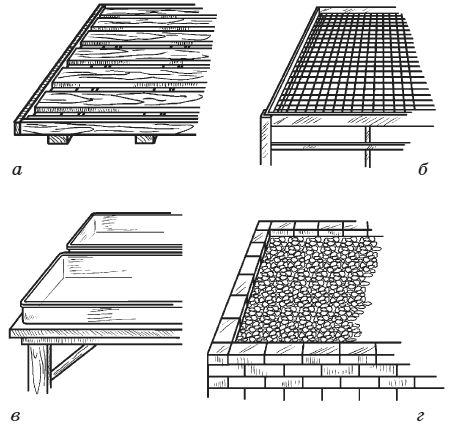 а

б

в

г