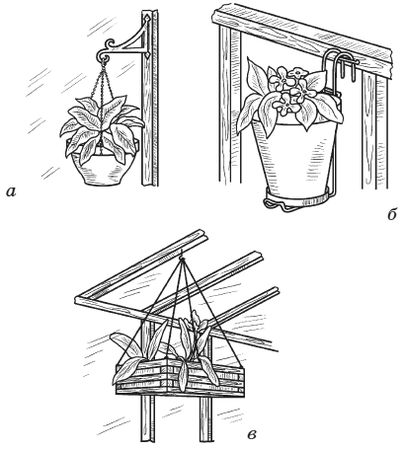 а

б

в