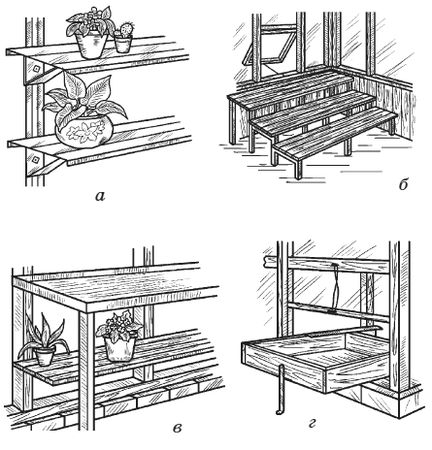 а

б

в

г