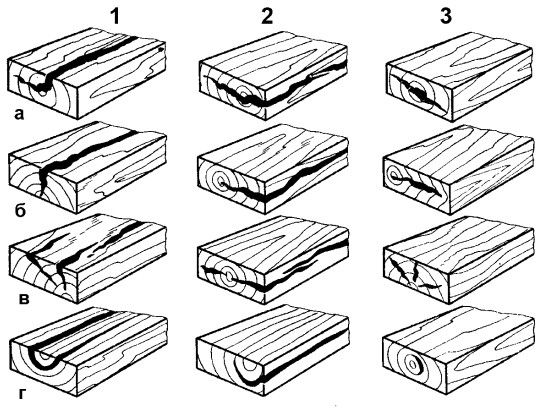 1
2
3
а
б
в
г