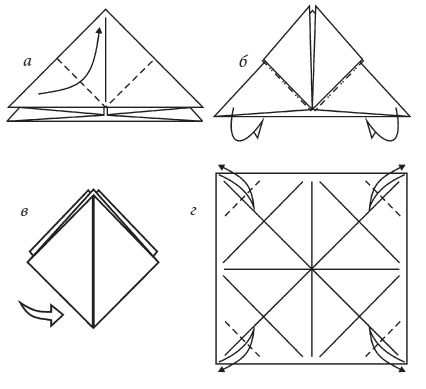 а

б

в

г