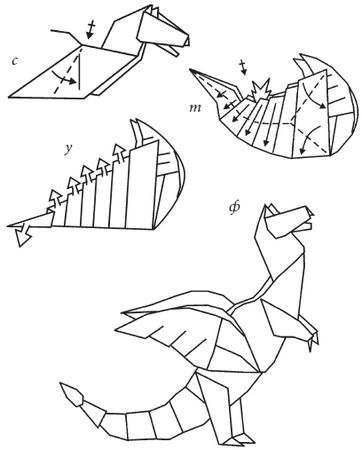 с

т

у

ф