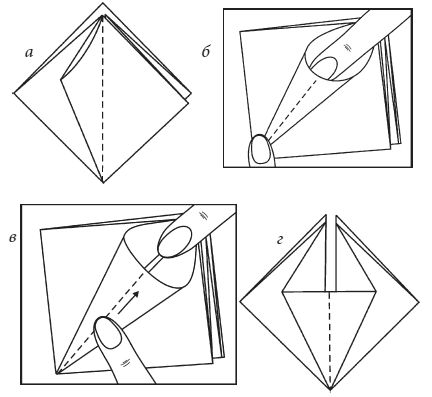 а

б

в

г