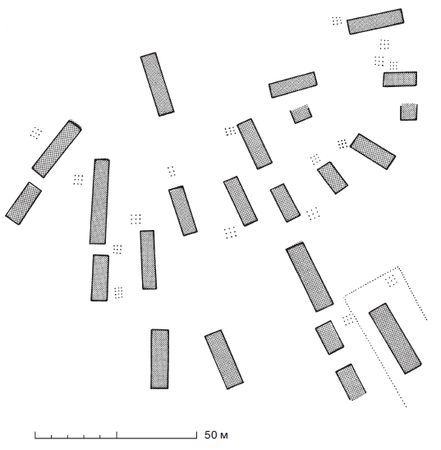 50 м