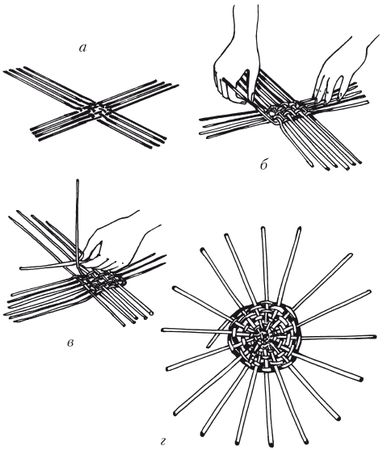 а

б

в

г