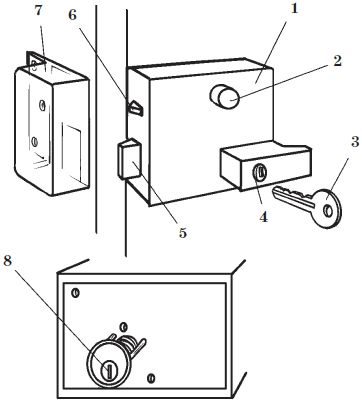 7
6
1
2
3
4
5
8