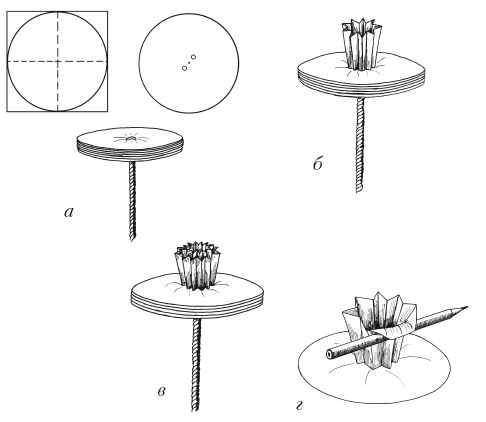 а

б

в

г