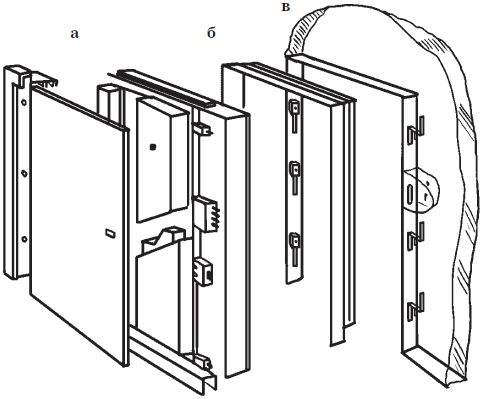 а

б

в