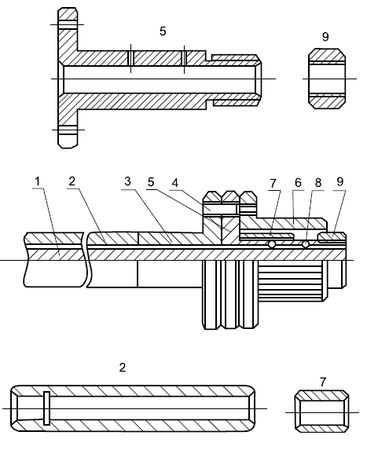 5

9

1
2
3
5
4
7
6
8
9

2

7