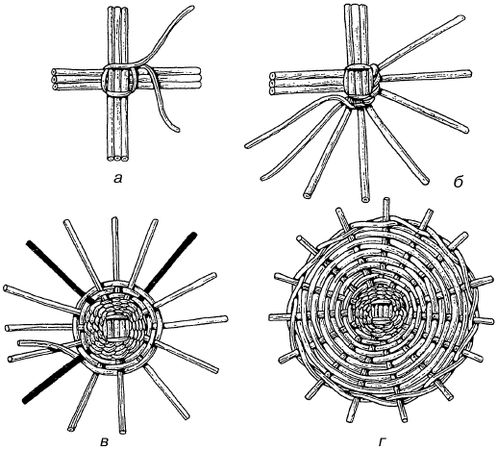 а

б

в

г