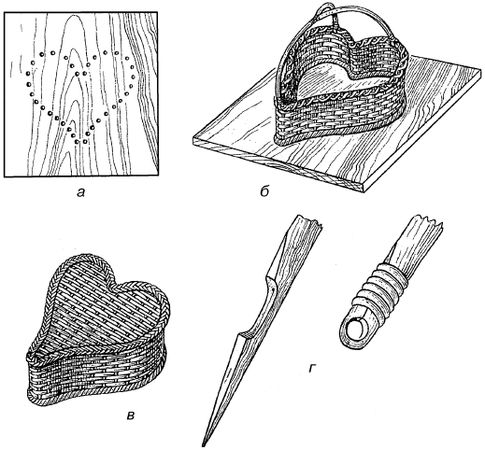 а

б

в

г