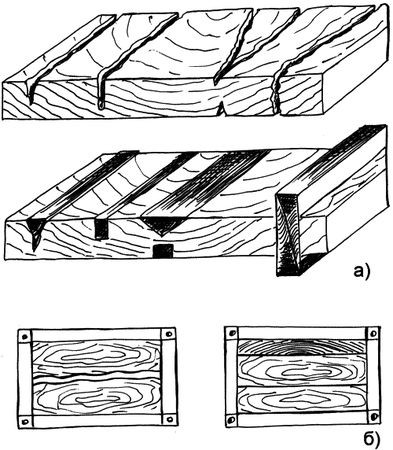 а)

б)