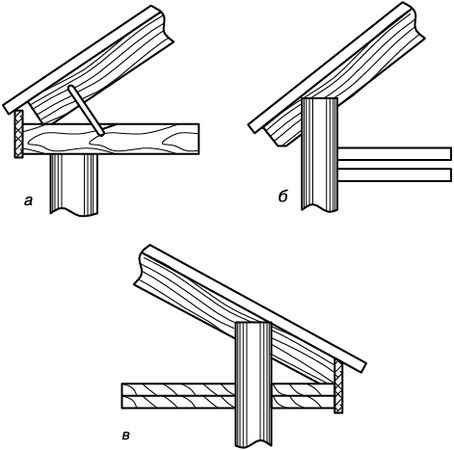 а

б

в