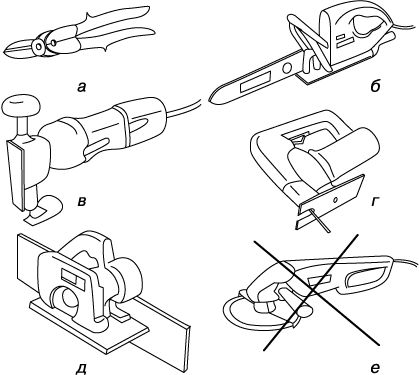 а

б

в

г

д

е