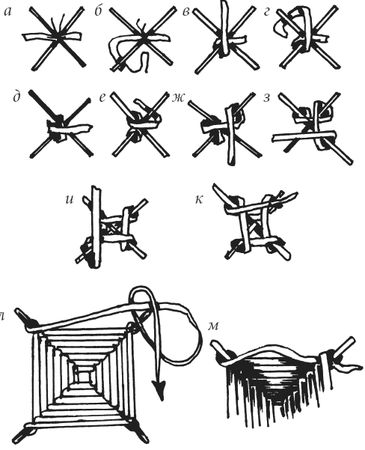 а б в г

д е ж з

и к

л м