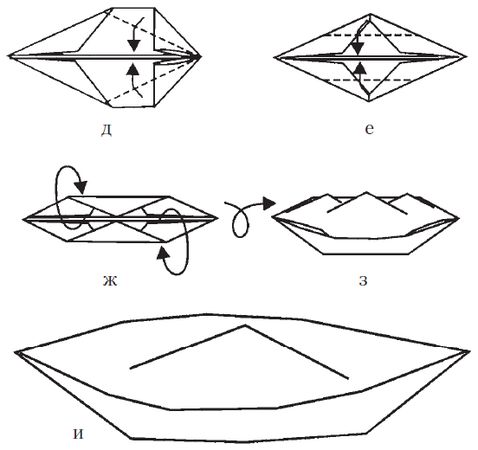 д

е

ж

з

и