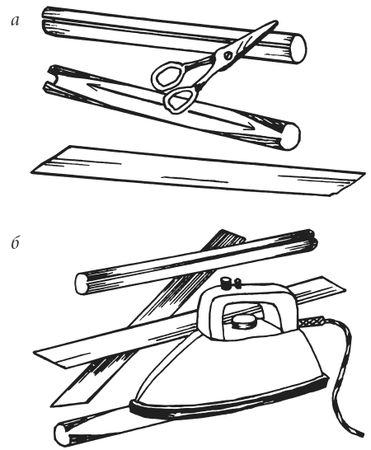 а

б