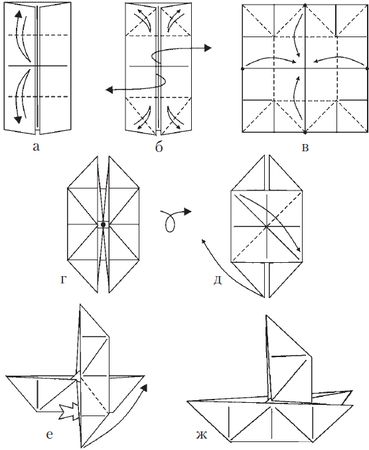 а

б

в

г

д

е

ж