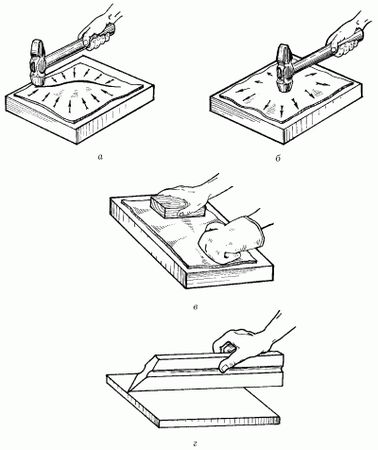 а

б

в

г