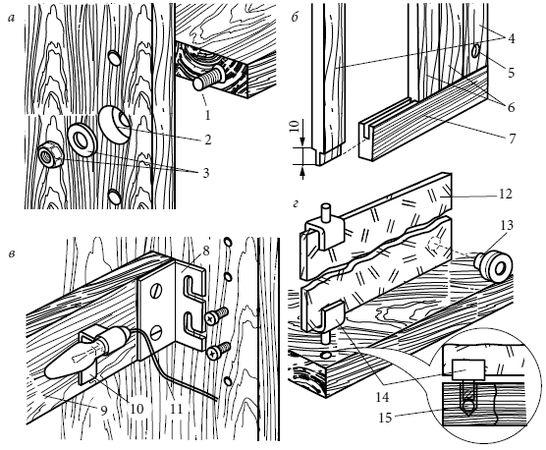 а
1
2
3
б
4
5
6
7
10
в
8
9
10
11
г
12
13
14
15