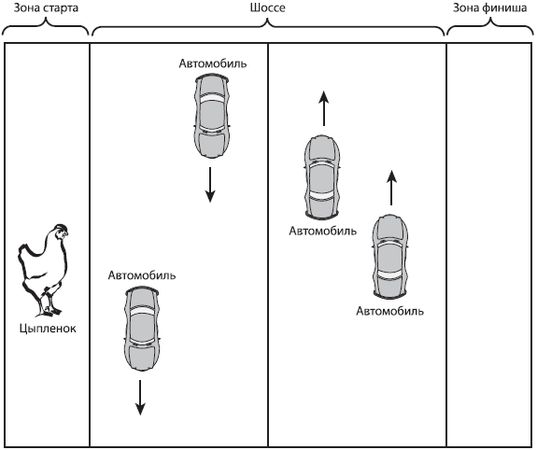 Зона старта

Шоссе

Зона финиша

Автомобиль

Автомобиль

Автомобиль

Автомобиль

Цыпленок