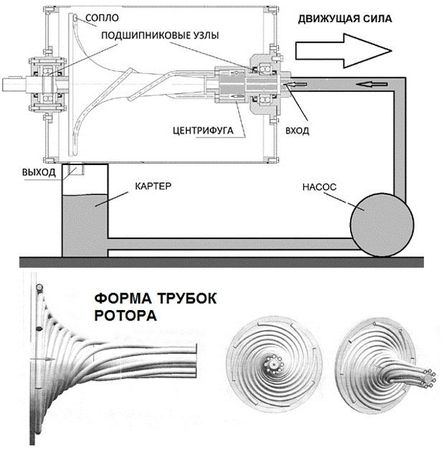 СОПЛО

ДВИЖУЩАЯ СИЛА

ПОДШИПНИКОВЫЕ УЗЛЫ

ЦЕНТРИФУГА

ВХОД

ВЫХОД

КАРТЕР

НАСОС

ФОРМА ТРУБОК РОТОРА