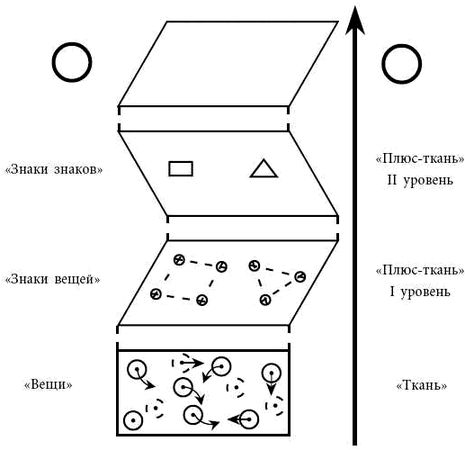 «Знаки знаков»

«Плюс-ткань»
II уровень

«Знаки вещей»

«Плюс-ткань»
I уровень

«Вещи»

«Ткань»