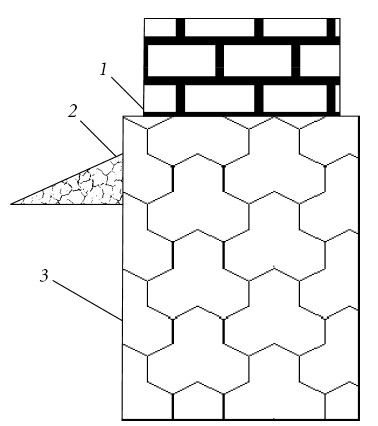 1
2
3