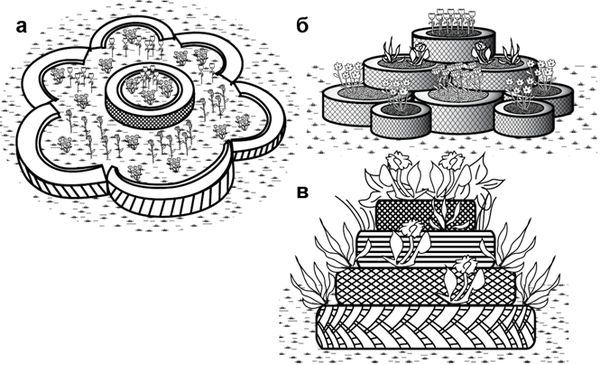 а

б

в