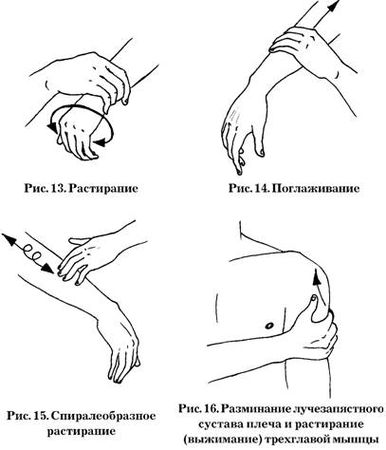 Рис. 13. Растирание

Рис. 14. Поглаживание

Рис. 15. Спиралеобразное растирание

Рис. 16. Разминание лучезапястного сустава плеча и растирание (выжимание) трехглавой мышцы