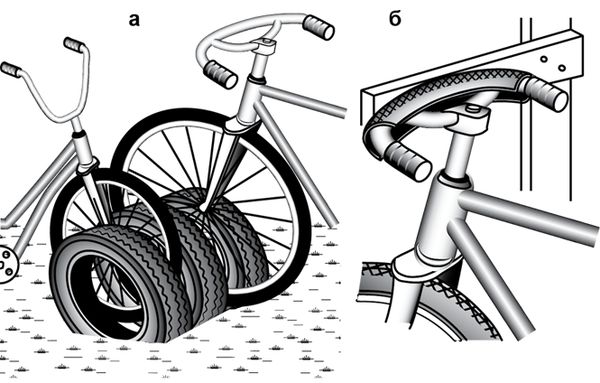 а

б