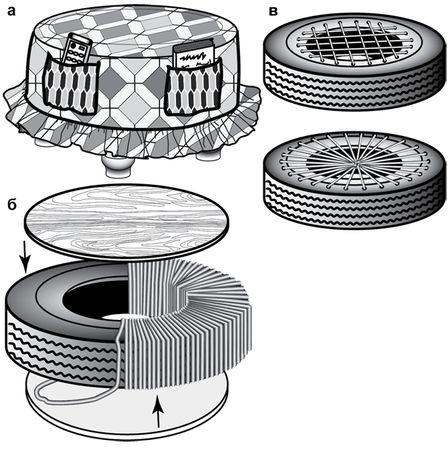 а

в

б