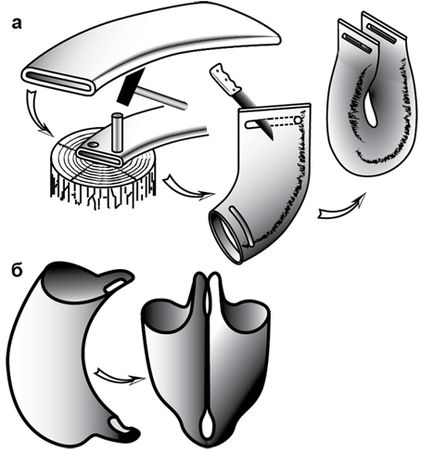 а

б