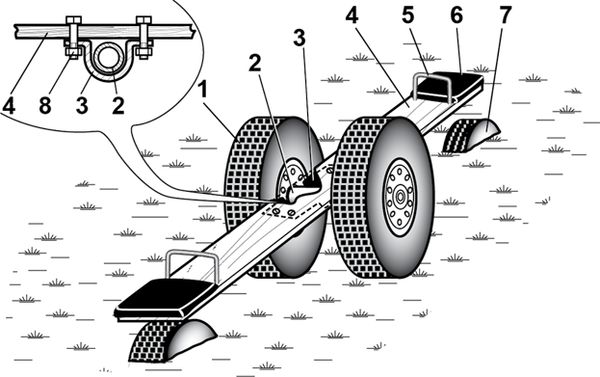 4
8
3
2
1
2
3
4
5
6
7