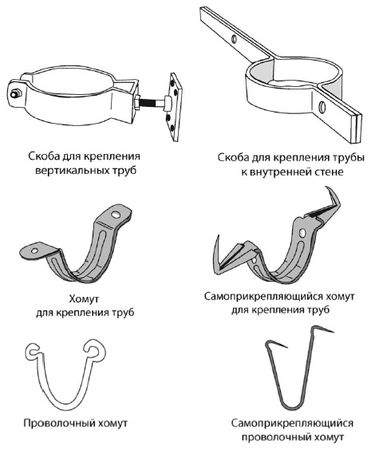 Скоба для крепления вертикальных труб

Скоба для крепления трубы к внутренней стене

Хомут для крепления труб

Самоприкрепляющийся хомут для крепления труб

Проволочный хомут

Самоприкрепляющийся проволочный хомут