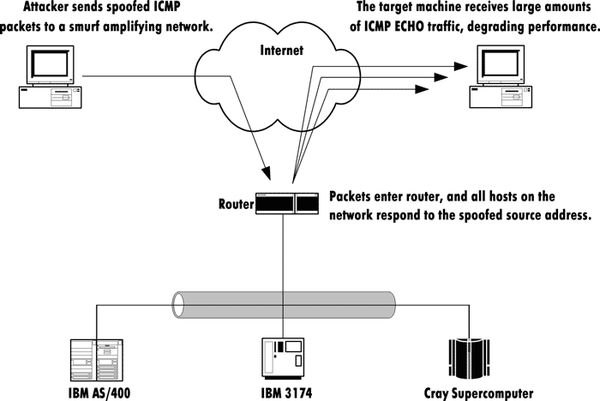 Attacker sends spoofed ICMP packets to a smurf amplifying network.

The target machine receives large amounts of ICMP ECHO traffic, degrading performance.

Internet

Router

Packets enter router, and all hosts on the network respond to the spoofed source address.

IBM AS/400

IBM 3174

Cray Supercomputer