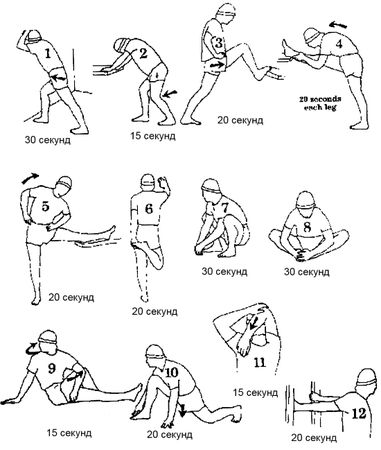 1

30 секунд

2

15 секунд

3

20 секунд

4

20 seconds each leg

5

20 секунд

6

20 секунд

7

30 секунд

8

30 секунд

9

15 секунд

10

20 секунд

11

15 секунд

12

20 секунд