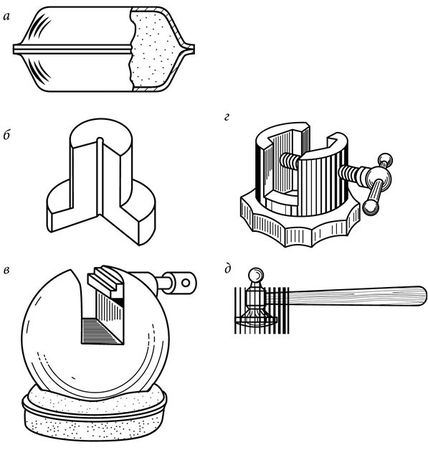 а

б

г

в

д