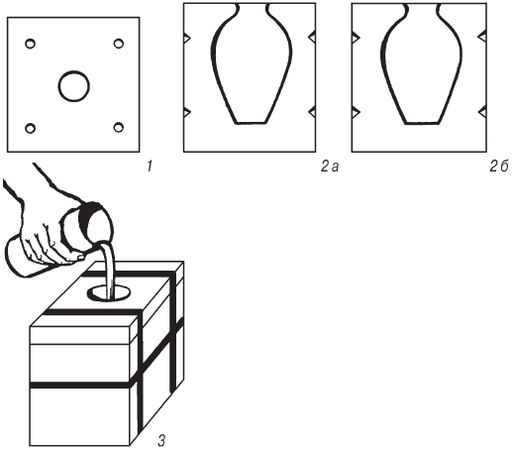 1

2а

2б

3