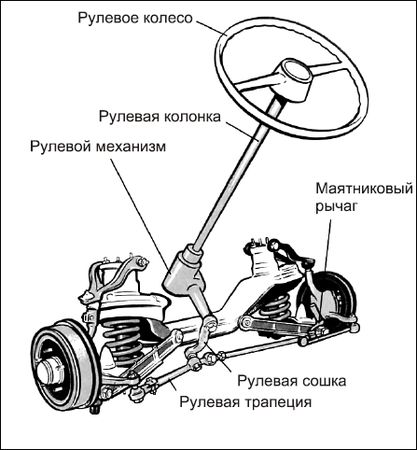 Рулевое колесо

Рулевая колонка

Рулевой механизм

Маятниковый рычаг

Рулевая сошка

Рулевая трапеция