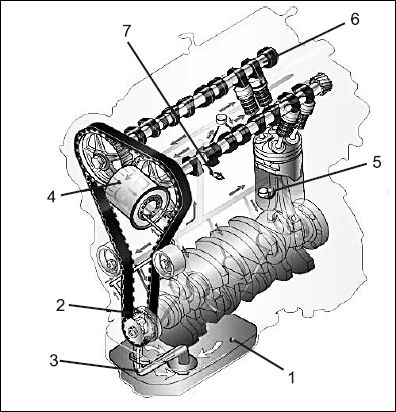 7
6
5
4
2
3
1