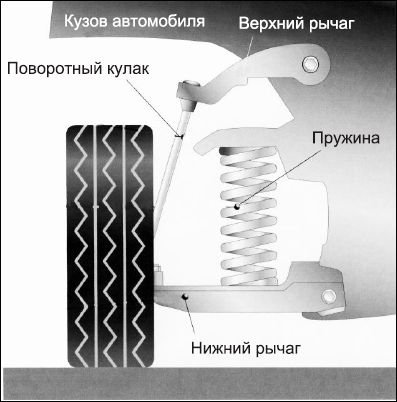 Кузов автомобиля
Верхний рычаг
Поворотный кулак
Пружина
Нижний рычаг