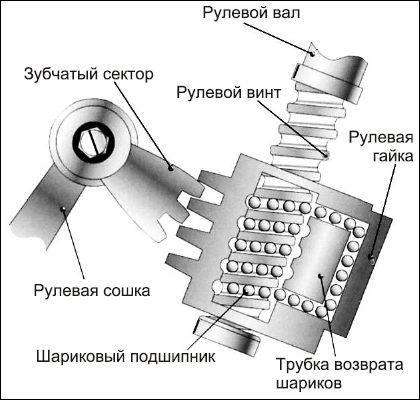 Рулевой вал

Зубчатый сектор

Рулевой винт

Рулевая гайка

Рулевая сошка

Шариковый подшипник

Трубка возврата шариков