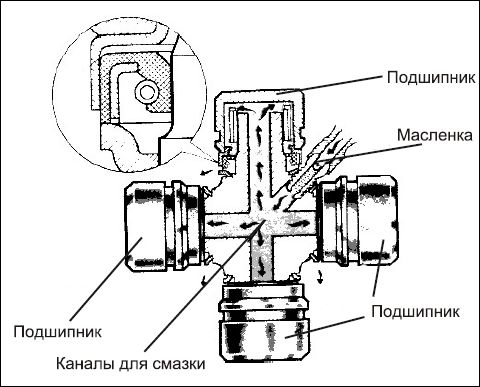 Подшипник
Масленка
Подшипник
Подшипник
Каналы для смазки